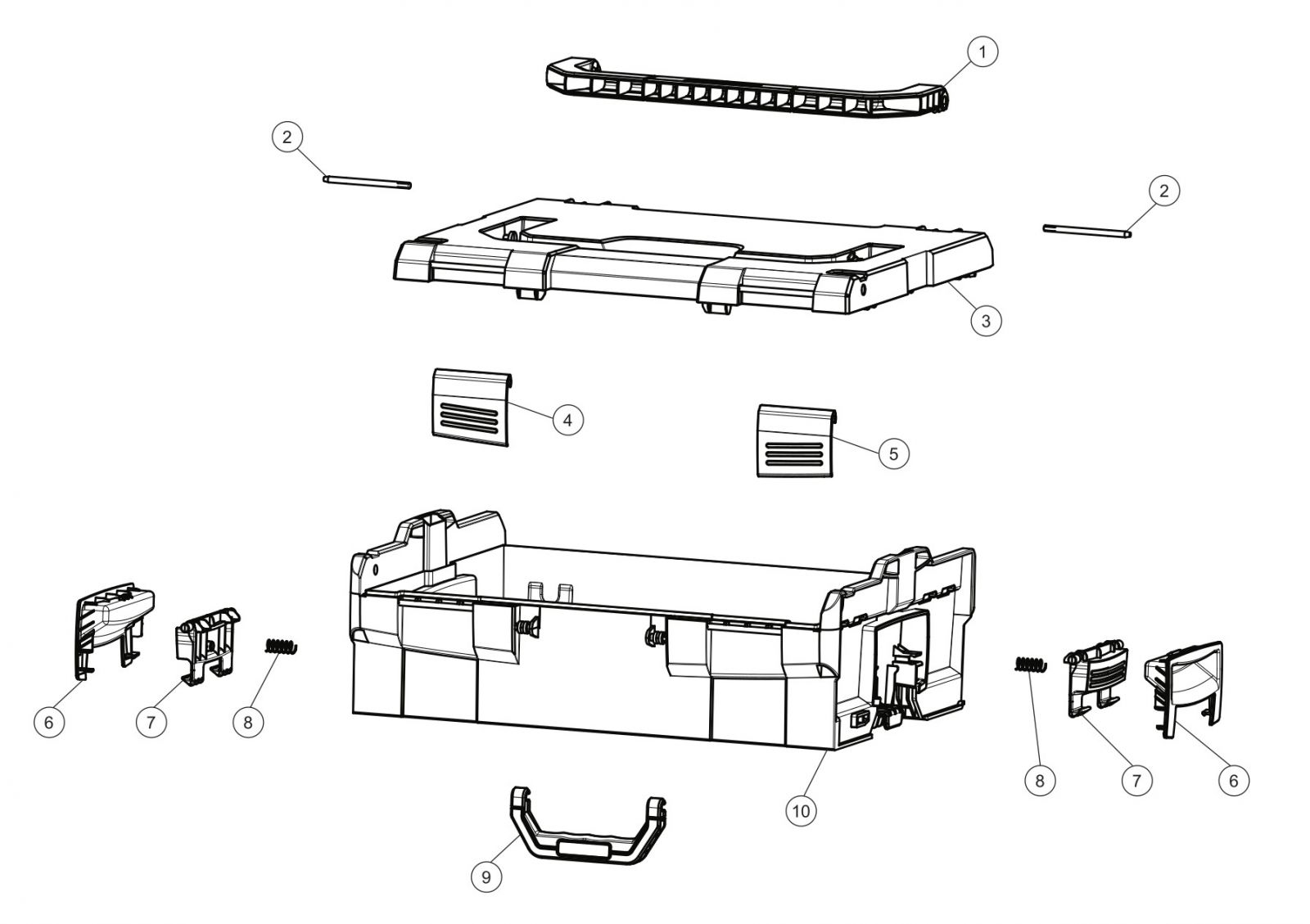 1
2
2
3
4
5
6
7
8
8
7
6
10
9